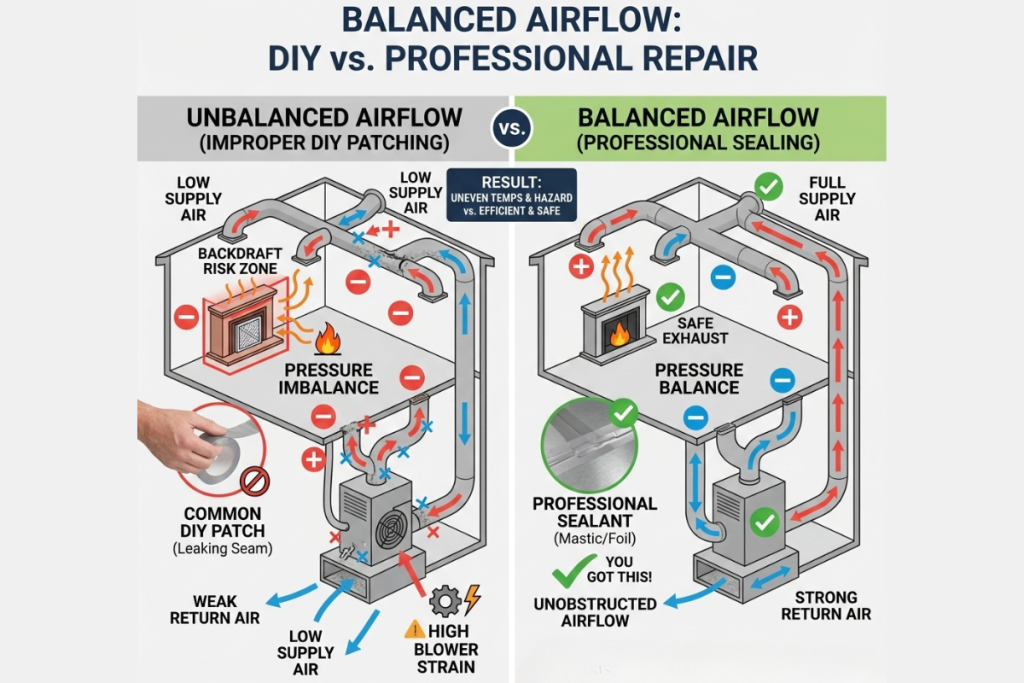 BALANCED AIRFLOW:
DIY vs. PROFESSIONAL REPAIR

UNBALANCED AIRFLOW
(IMPROPER DIY PATCHING)

vs.

BALANCED AIRFLOW
(PROFESSIONAL SEALING)

RESULT:
UNEVEN TEMPS & HAZARD
vs. EFFICIENT & SAFE

LOW SUPPLY AIR

LOW SUPPLY AIR

BACKDRAFT RISK ZONE

PRESSURE IMBALANCE

COMMON DIY PATCH
(Leaking Seam)

WEAK RETURN AIR

LOW SUPPLY AIR

HIGH BLOWER STRAIN

FULL SUPPLY AIR

SAFE EXHAUST

PRESSURE BALANCE

PROFESSIONAL SEALANT
(Mastic/Foil)

YOU GOT THIS!

UNOBSTRUCTED AIRFLOW

STRONG RETURN AIR