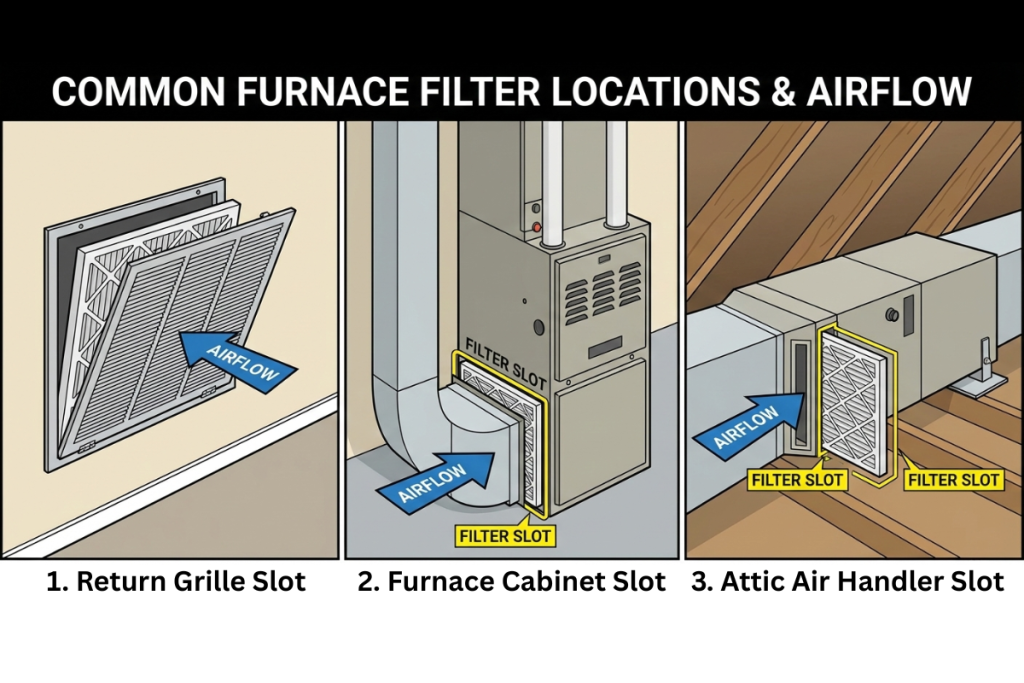 COMMON FURNACE FILTER LOCATIONS & AIRFLOW

AIRFLOW

FILTER SLOT

AIRFLOW

FILTER SLOT

AIRFLOW

FILTER SLOT

FILTER SLOT

1. Return Grille Slot

2. Furnace Cabinet Slot

3. Attic Air Handler Slot