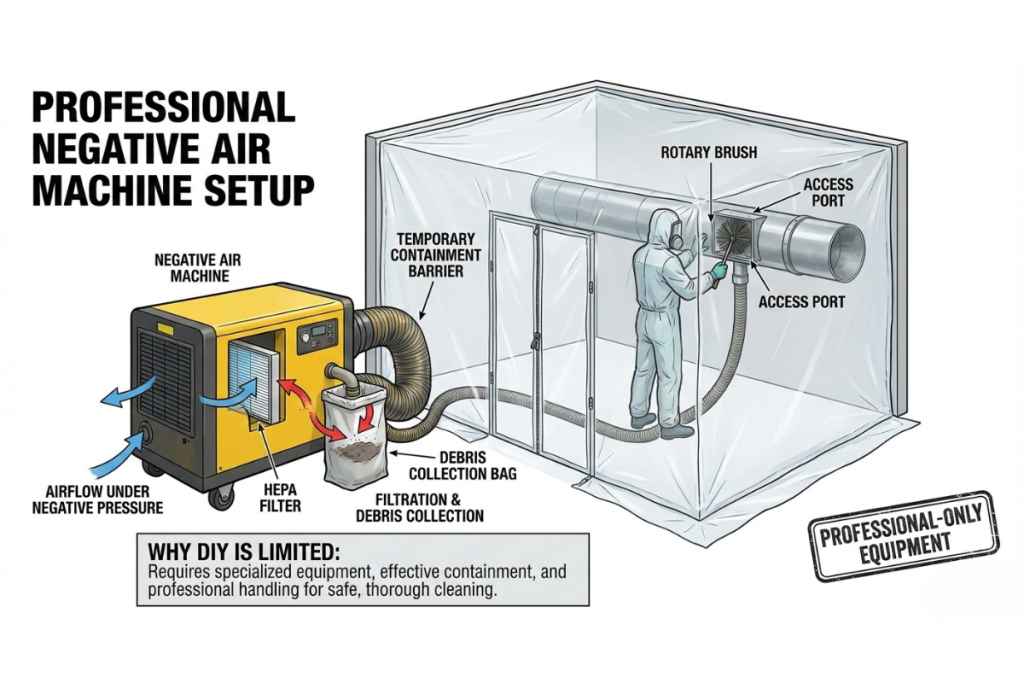 PROFESSIONAL NEGATIVE AIR MACHINE SETUP

NEGATIVE AIR MACHINE

TEMPORARY CONTAINMENT BARRIER

ROTARY BRUSH

ACCESS PORT

ACCESS PORT

AIRFLOW UNDER NEGATIVE PRESSURE

HEPA FILTER

DEBRIS COLLECTION BAG

FILTRATION & DEBRIS COLLECTION

WHY DIY IS LIMITED:
Requires specialized equipment, effective containment, and professional handling for safe, thorough cleaning.

PROFESSIONAL-ONLY EQUIPMENT